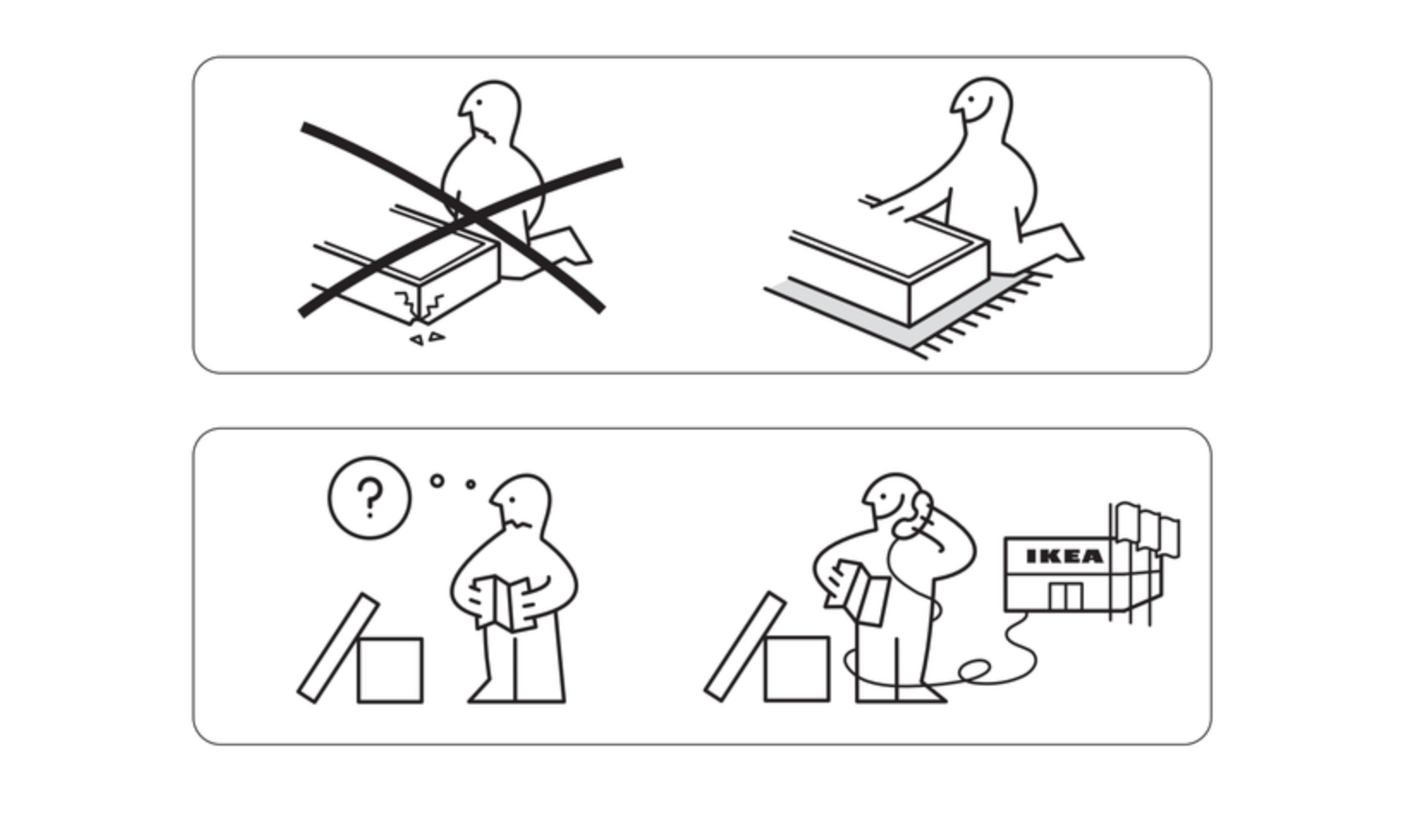 ?

IKEA